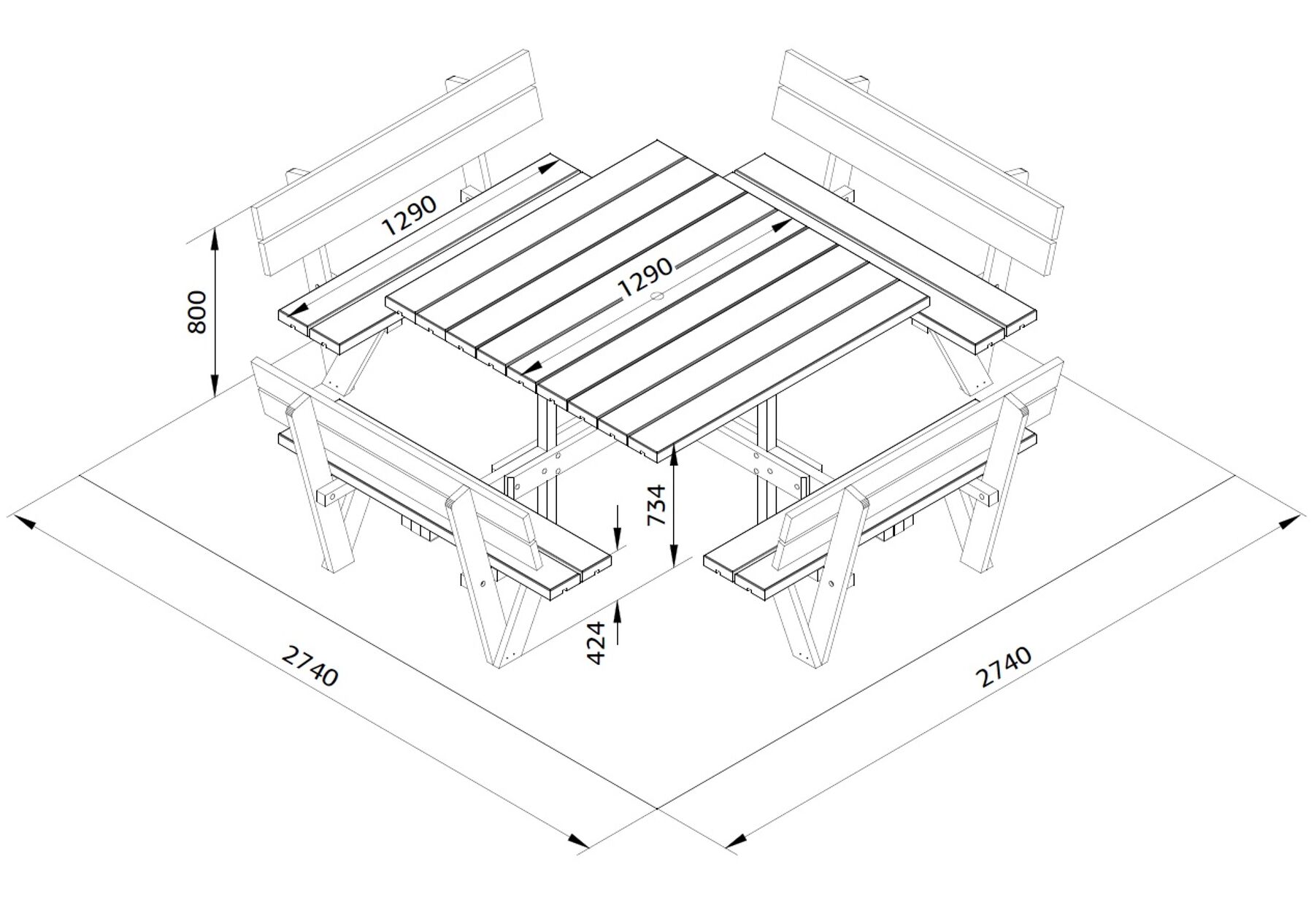 1290
800
1290
734
424
2740
2740