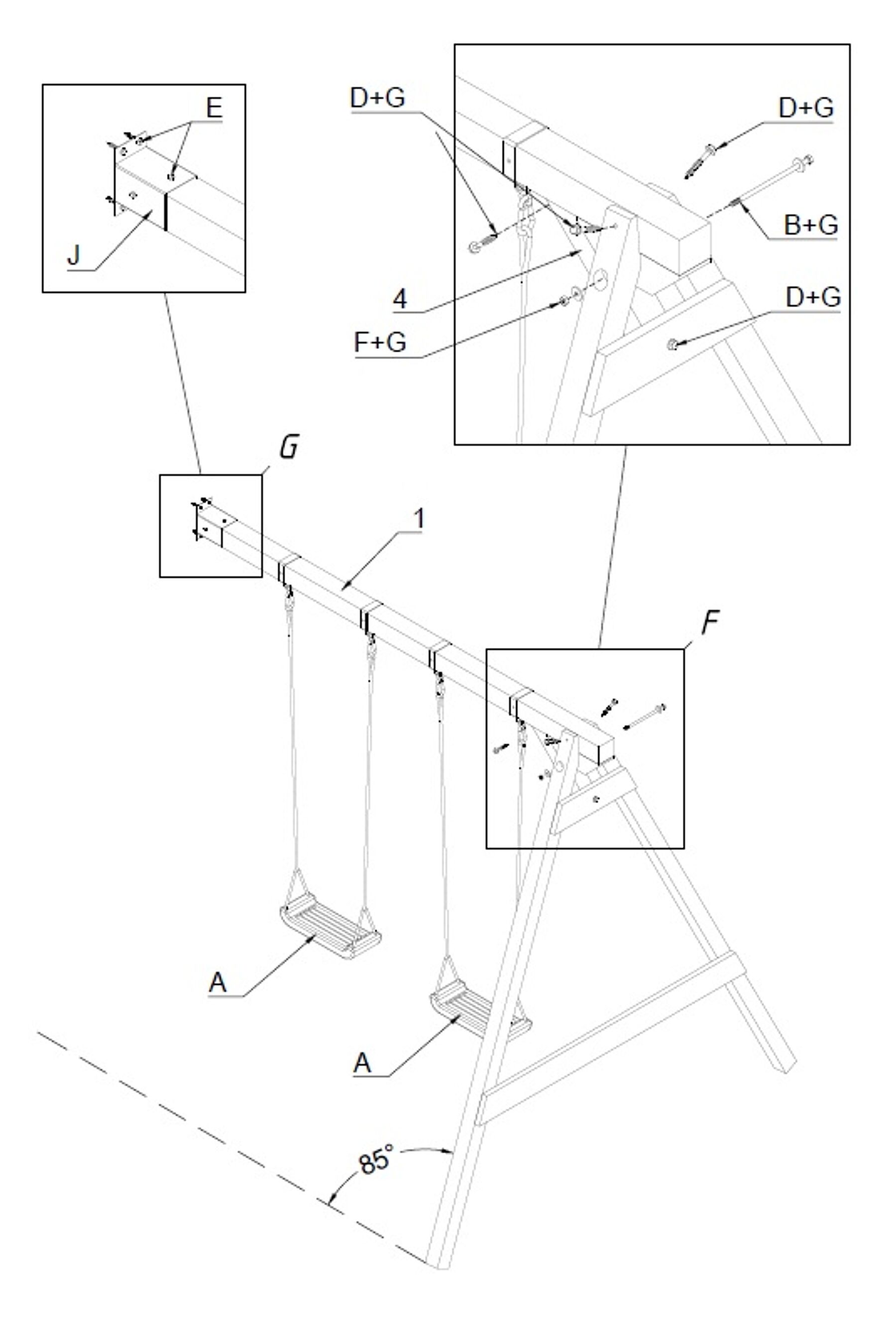 E
J
D+G
D+G
B+G
4
D+G
F+G
G
1
F
A
A
85°